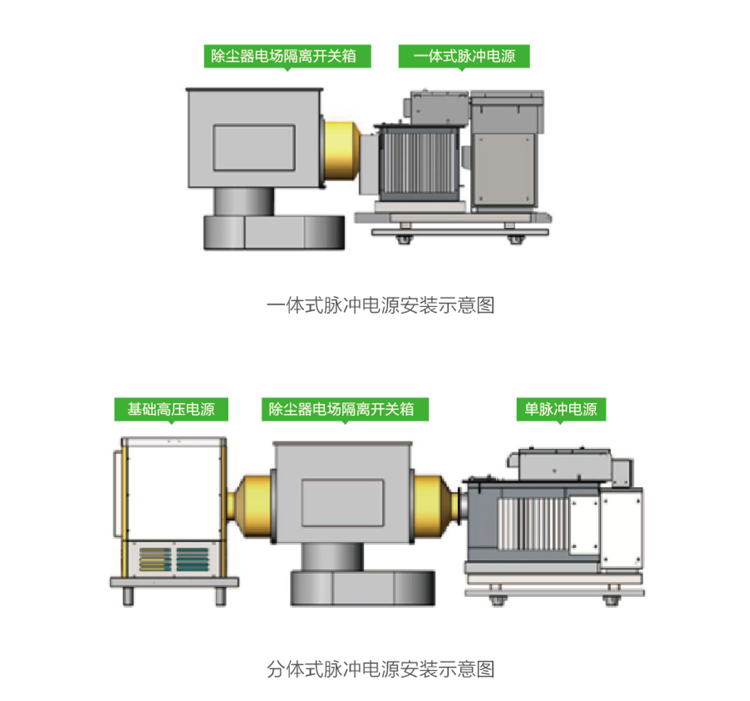 除尘器电场隔离开关箱

一体式脉冲电源

一体式脉冲电源安装示意图

基础高压电源

除尘器电场隔离开关箱

单脉冲电源

分体式脉冲电源安装示意图